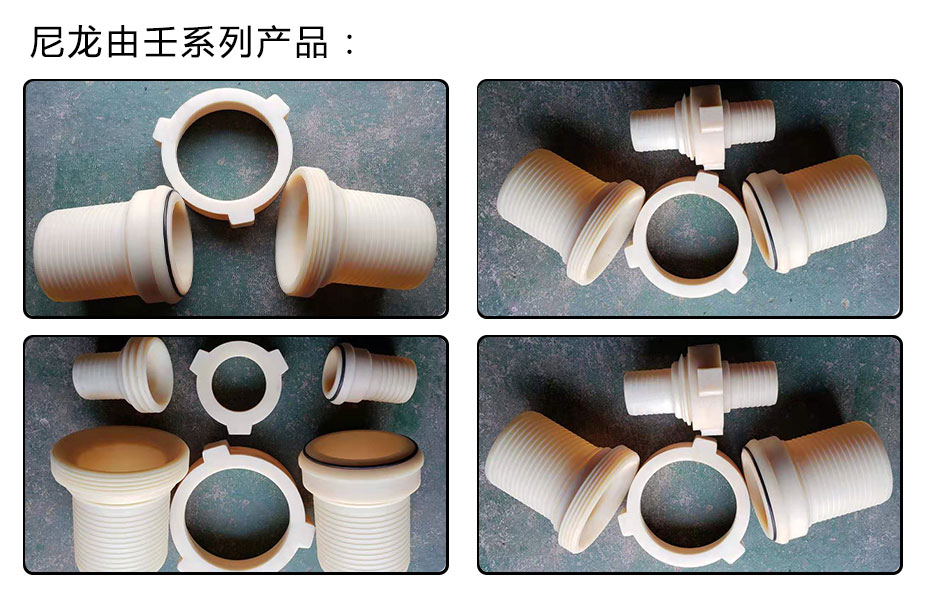 尼龙由壬系列产品：